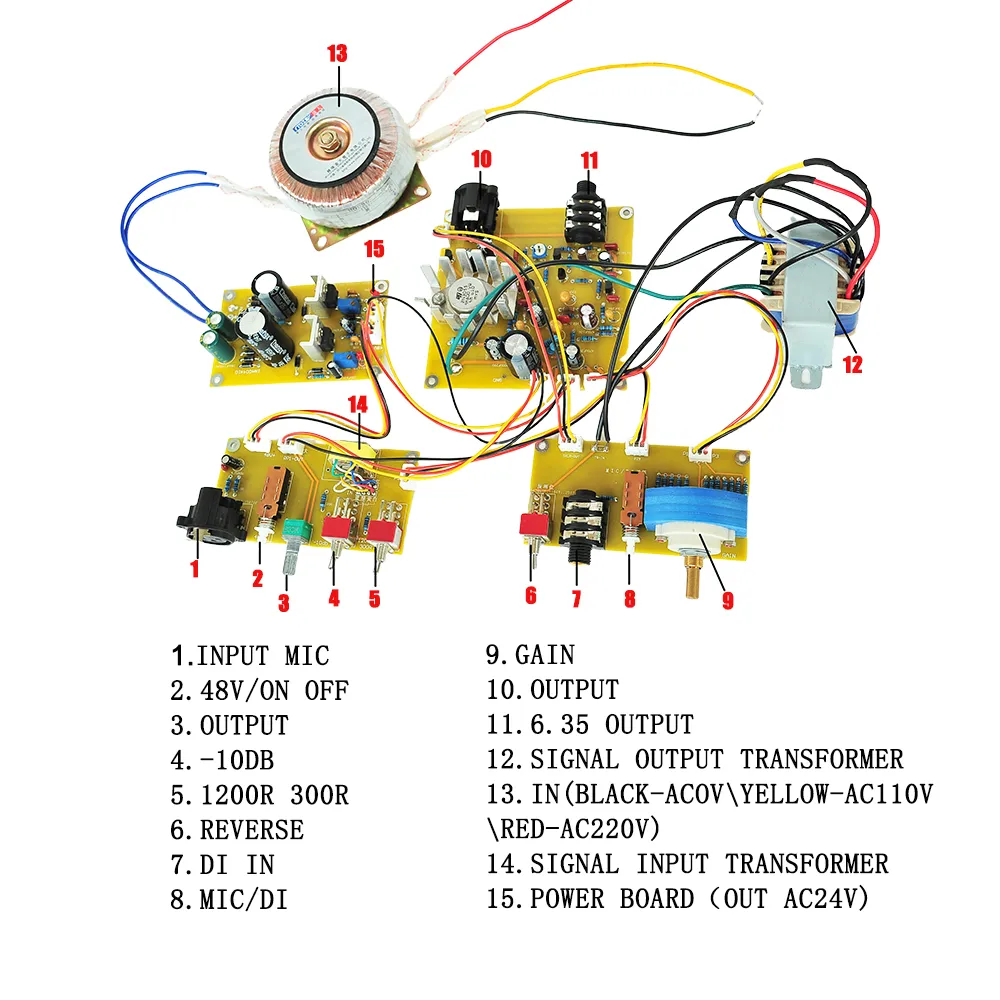 13
10
11
15
12
14
1
2
3
4
5
6
7
8
9

1.INPUT MIC
2.48V/ON OFF
3.OUTPUT
4.-10DB
5.1200R 300R
6.REVERSE
7.DI IN
8.MIC/DI

9.GAIN
10.OUTPUT
11.6.35 OUTPUT
12.SIGNAL OUTPUT TRANSFORMER
13.IN(BLACK-AC0V\YELLOW-AC110V \RED-AC220V)
14.SIGNAL INPUT TRANSFORMER
15.POWER BOARD (OUT AC24V)